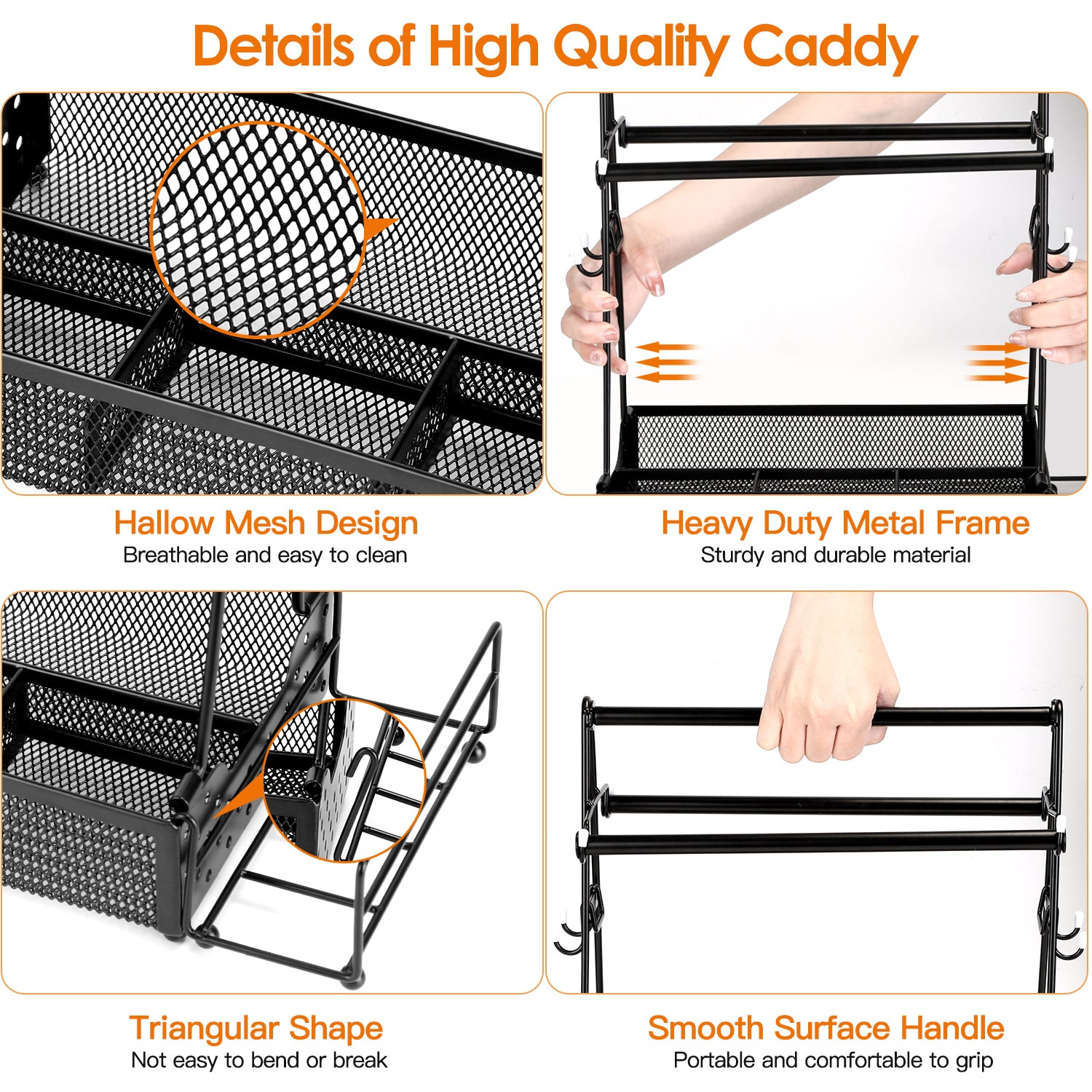 Details of High Quality Caddy

Hallow Mesh Design
Breathable and easy to clean

Heavy Duty Metal Frame
Sturdy and durable material

Triangular Shape
Not easy to bend or break

Smooth Surface Handle
Portable and comfortable to grip