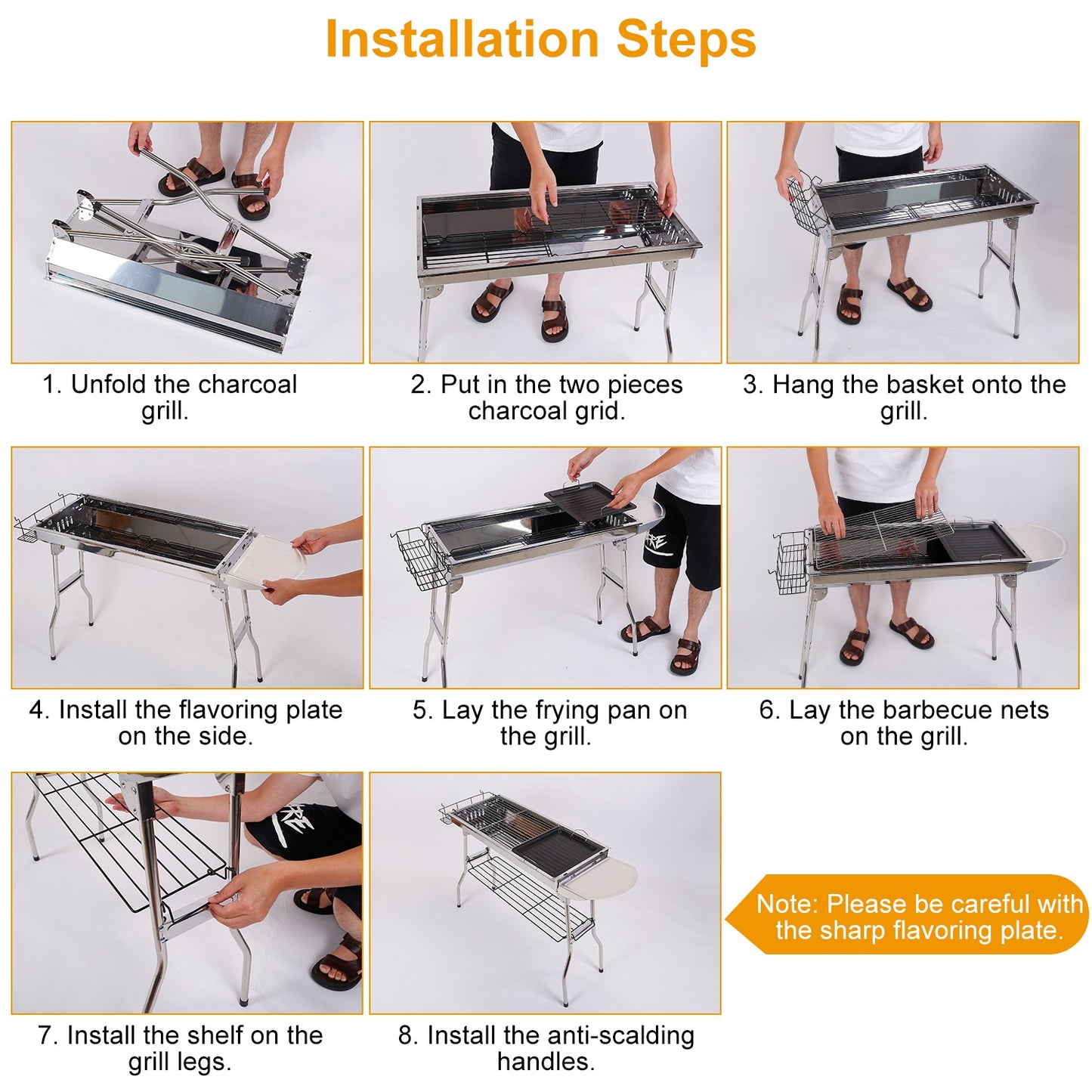 Installation Steps

1. Unfold the charcoal grill.

2. Put in the two pieces charcoal grid.

3. Hang the basket onto the grill.

4. Install the flavoring plate on the side.

5. Lay the frying pan on the grill.

6. Lay the barbecue nets on the grill.

7. Install the shelf on the grill legs.

8. Install the anti-scalding handles.

Note: Please be careful with the sharp flavoring plate.