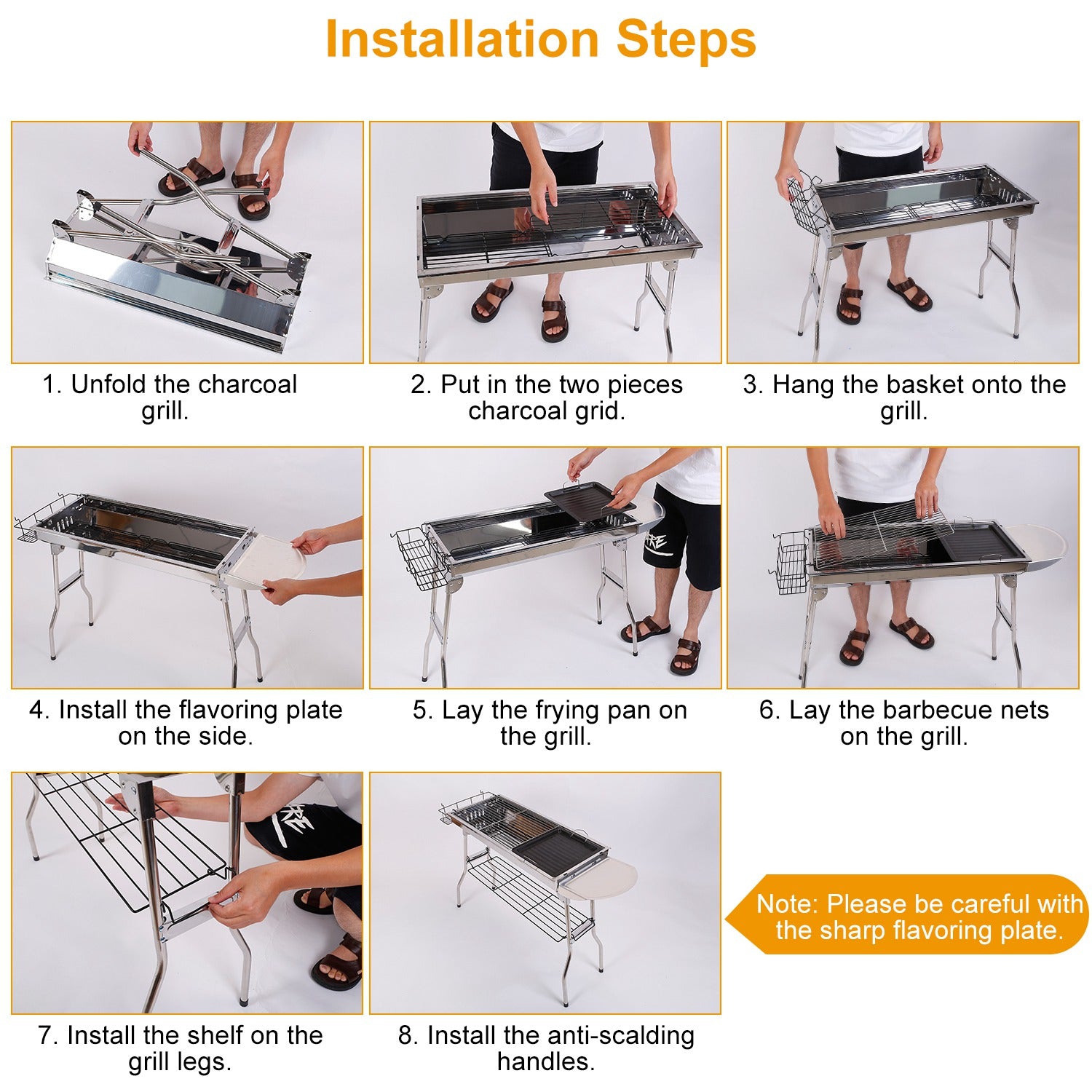 Installation Steps

1. Unfold the charcoal grill.

2. Put in the two pieces charcoal grid.

3. Hang the basket onto the grill.

4. Install the flavoring plate on the side.

5. Lay the frying pan on the grill.

6. Lay the barbecue nets on the grill.

7. Install the shelf on the grill legs.

8. Install the anti-scalding handles.

Note: Please be careful with the sharp flavoring plate.